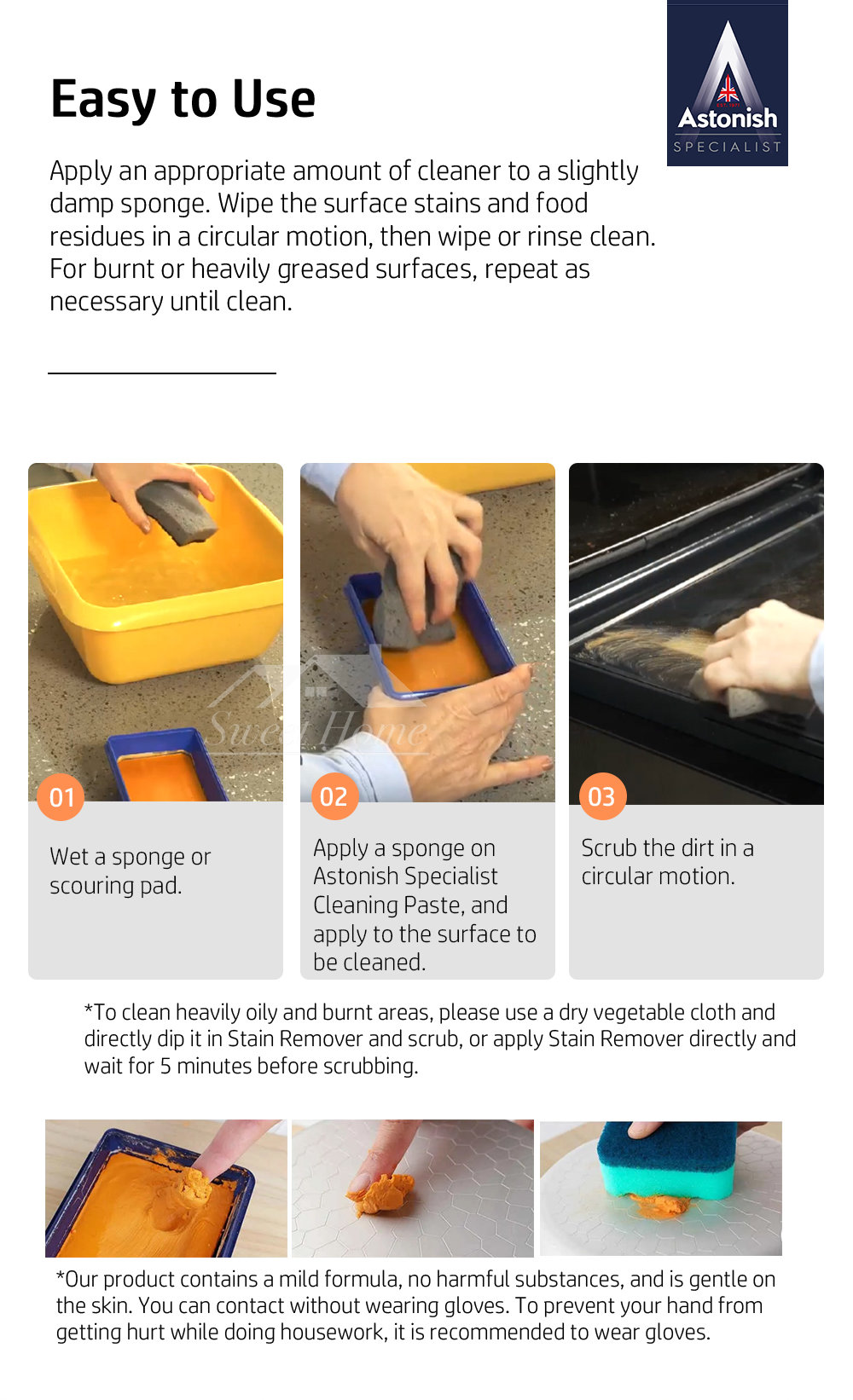 Easy to Use

Astonish
SPECIALIST

Apply an appropriate amount of cleaner to a slightly damp sponge. Wipe the surface stains and food residues in a circular motion, then wipe or rinse clean. For burnt or heavily greased surfaces, repeat as necessary until clean.

Sweet Home

01
Wet a sponge or scouring pad.

02
Apply a sponge on Astonish Specialist Cleaning Paste, and apply to the surface to be cleaned.

03
Scrub the dirt in a circular motion.

*To clean heavily oily and burnt areas, please use a dry vegetable cloth and directly dip it in Stain Remover and scrub, or apply Stain Remover directly and wait for 5 minutes before scrubbing.

*Our product contains a mild formula, no harmful substances, and is gentle on the skin. You can contact without wearing gloves. To prevent your hand from getting hurt while doing housework, it is recommended to wear gloves.